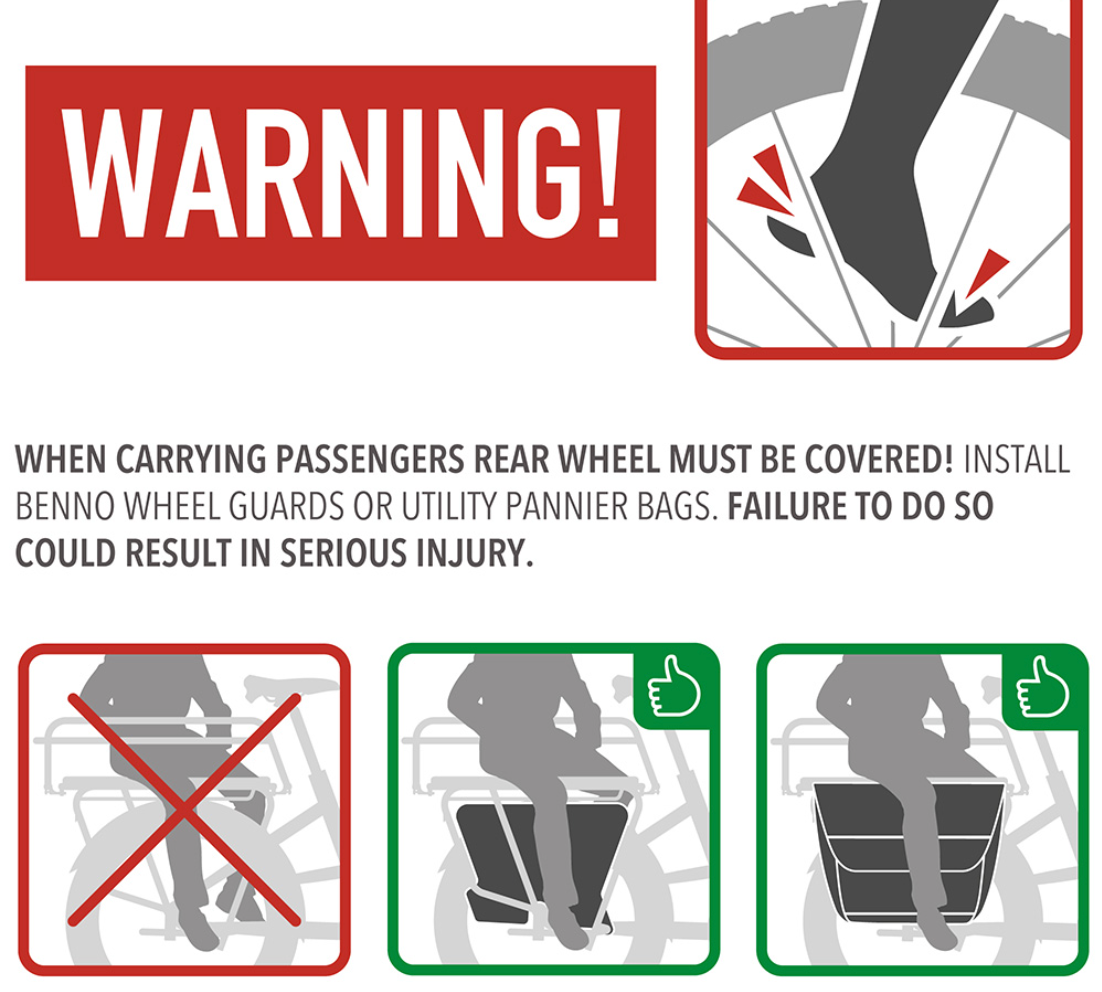 WARNING!

WHEN CARRYING PASSENGERS REAR WHEEL MUST BE COVERED! INSTALL BENNO WHEEL GUARDS OR UTILITY PANNIER BAGS. FAILURE TO DO SO COULD RESULT IN SERIOUS INJURY.